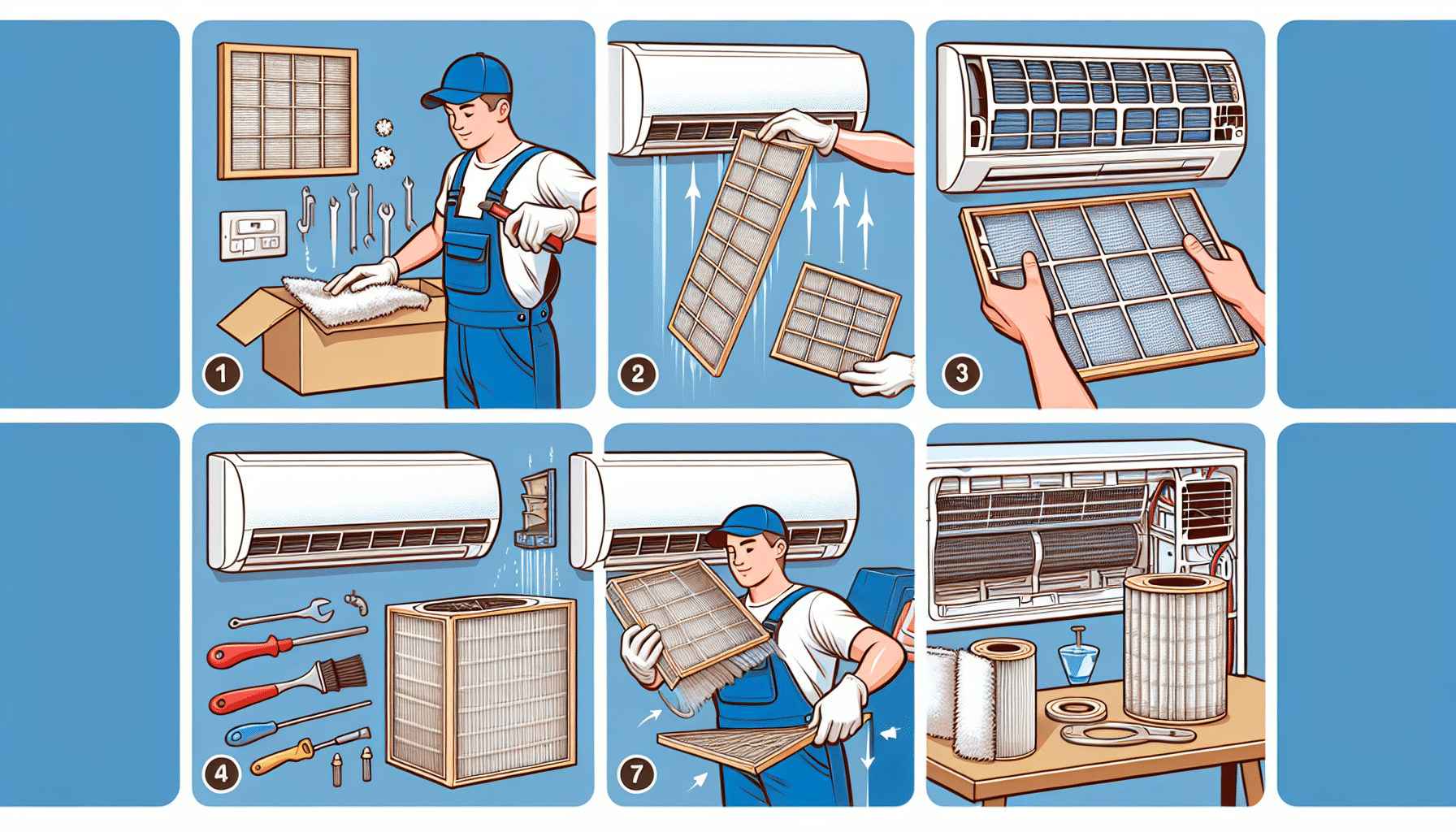 1

2

3

4

7