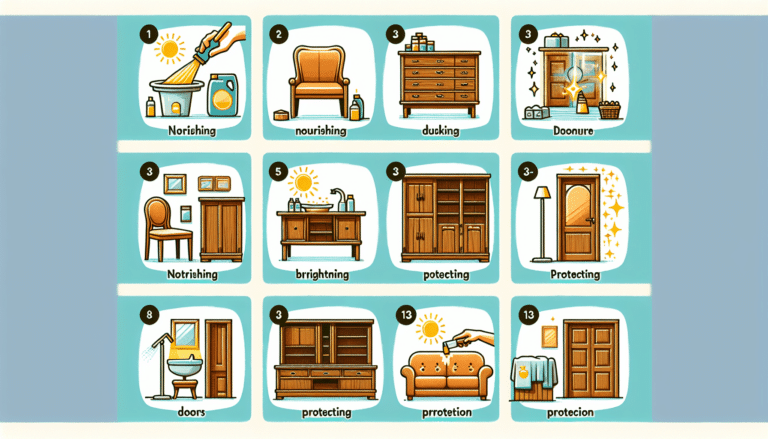 1
Norishing

2
nourishing

3
dusking

3
Doonure

3
Notrishing

5
brrightning

3
potecting

3-
Protecting

8
doors

3
protecting

13
prrotetion

13
protecion