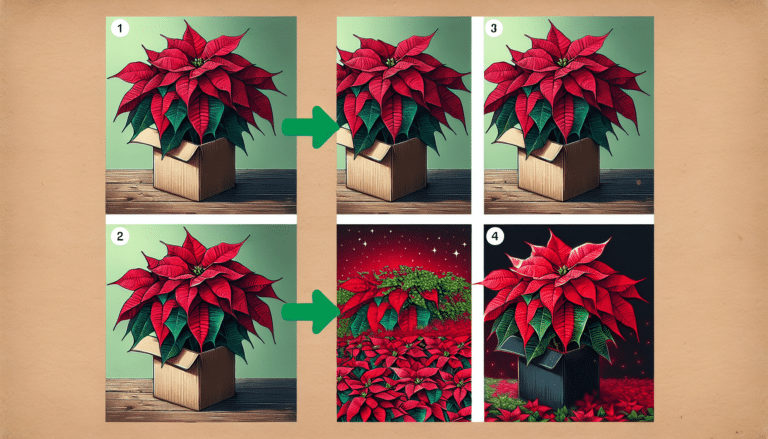 1

3

2

4